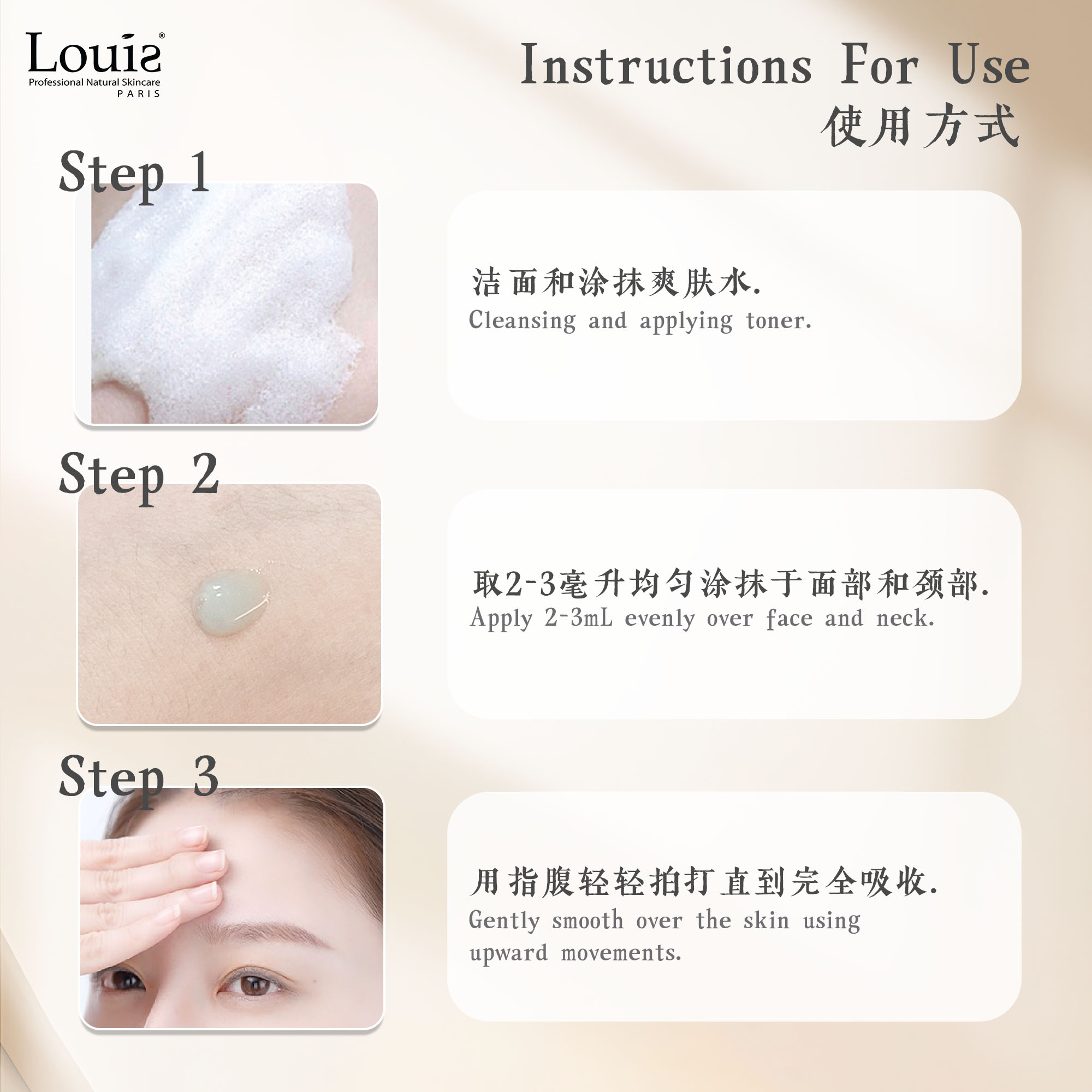 Louis®
Professional Natural Skincare
PARIS

Instructions For Use
使用方式

Step 1

洁面和涂抹爽肤水.
Cleansing and applying toner.

Step 2

取2-3毫升均匀涂抹于面部和颈部.
Apply 2-3mL evenly over face and neck.

Step 3

用指腹轻轻拍打直到完全吸收.
Gently smooth over the skin using upward movements.